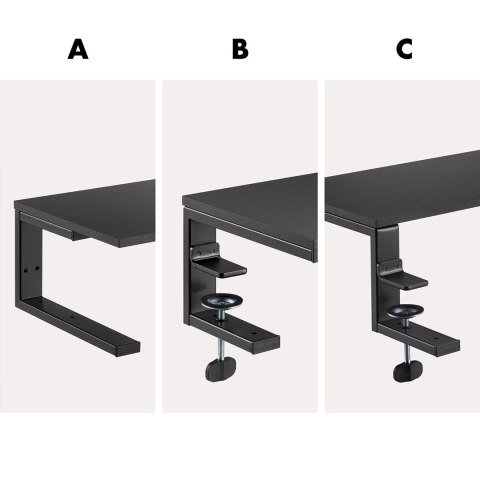 A

B

C