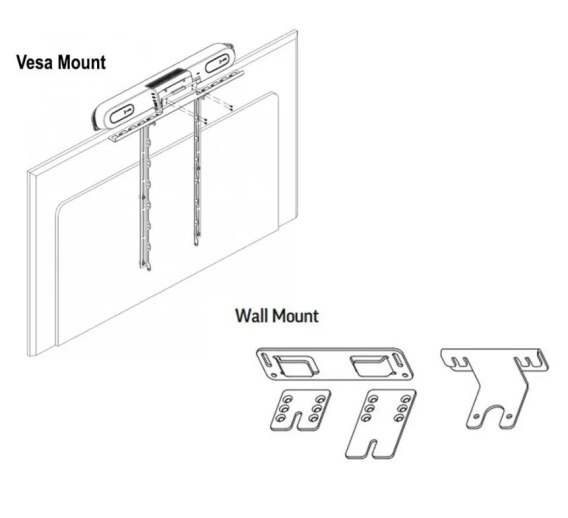 Vesa Mount

Wall Mount